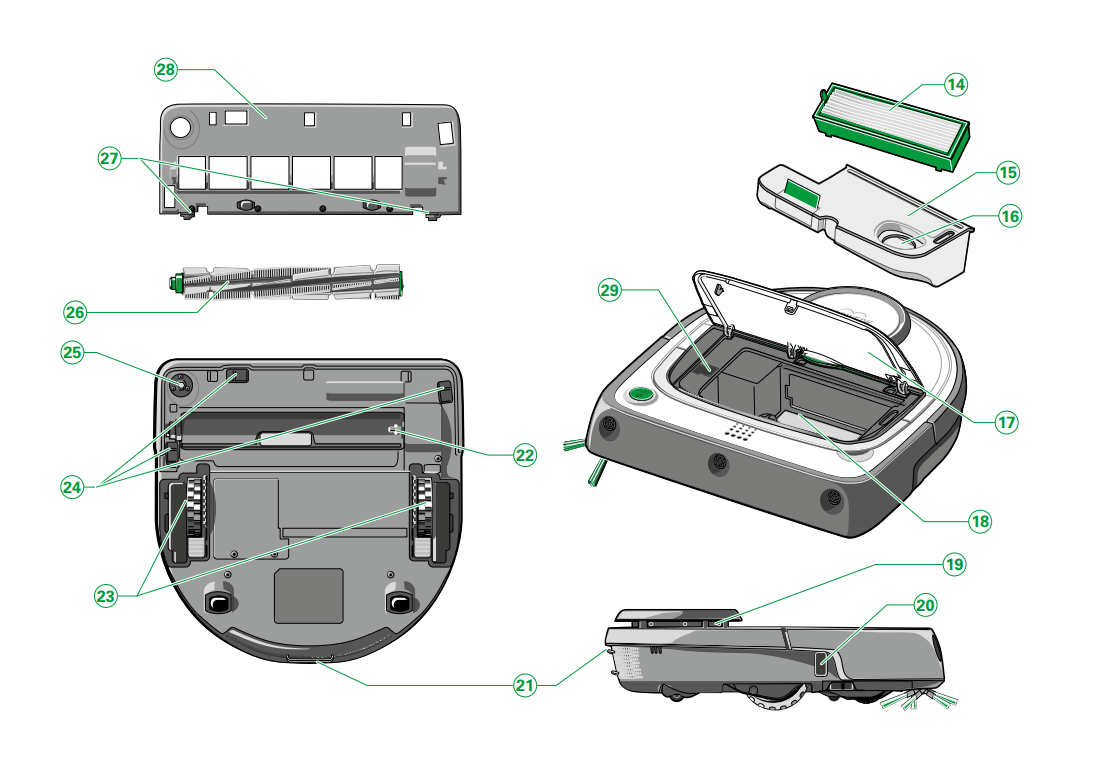 28
27
26
25
24
23
22
21
14
15
16
29
17
18
19
20